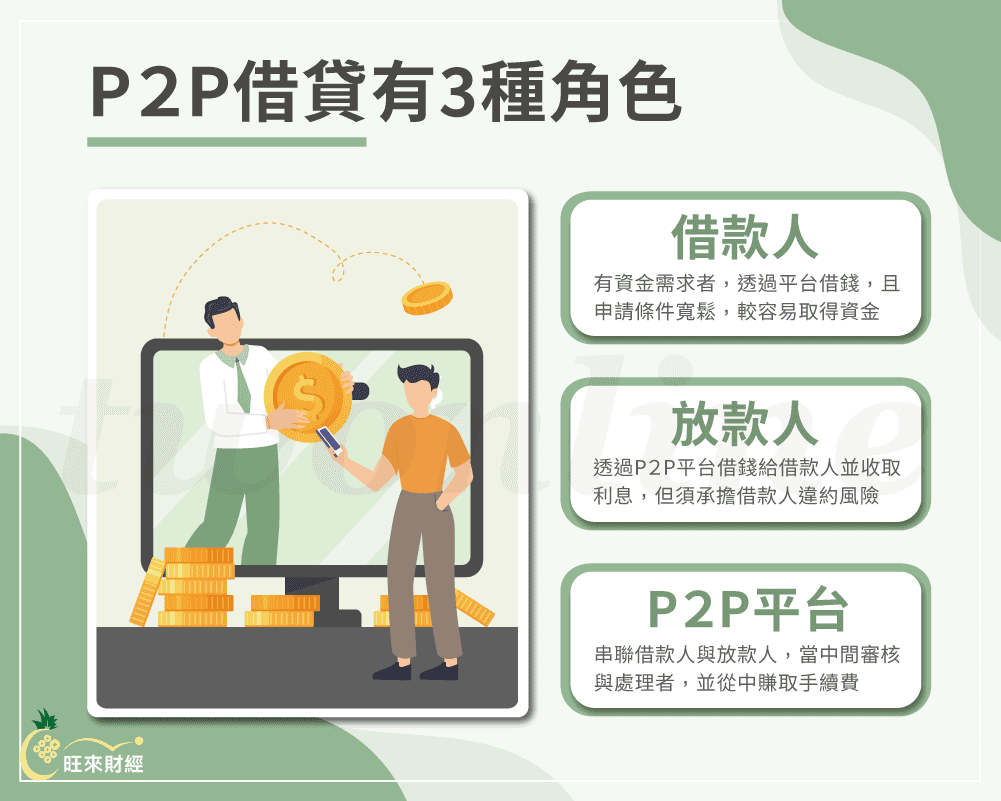 P2P借貸有3種角色

借款人
有資金需求者，透過平台借錢，且申請條件寬鬆，較容易取得資金

放款人
透過P2P平台借錢給借款人並收取利息，但須承擔借款人違約風險

P2P平台
串聯借款人與放款人，當中間審核與處理者，並從中賺取手續費

twonline

旺來財經